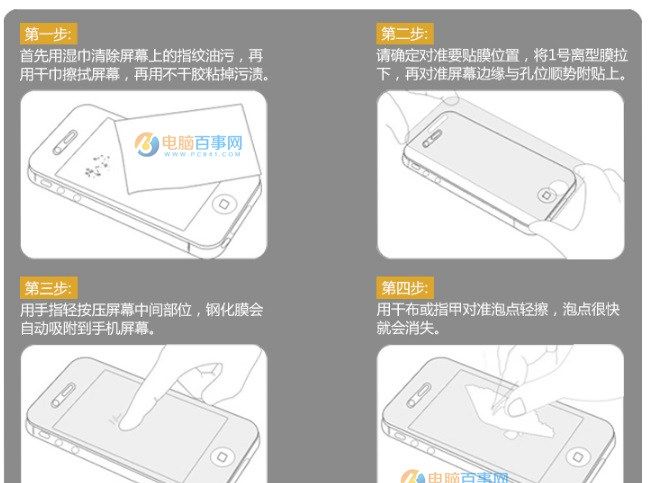 第一步:
首先用湿巾清除屏幕上的指纹油污，再用干巾擦拭屏幕，再用不干胶粘掉污渍。

电脑百事网
WWW.PC841.COM

第二步:
请确定对准要贴膜位置，将1号离型膜拉下，再对准屏幕边缘与孔位顺势附贴上。

第三步:
用手指轻按压屏幕中间部位，钢化膜会自动吸附到手机屏幕。

第四步:
用干布或指甲对准泡点轻擦，泡点很快就会消失。

电脑百事网